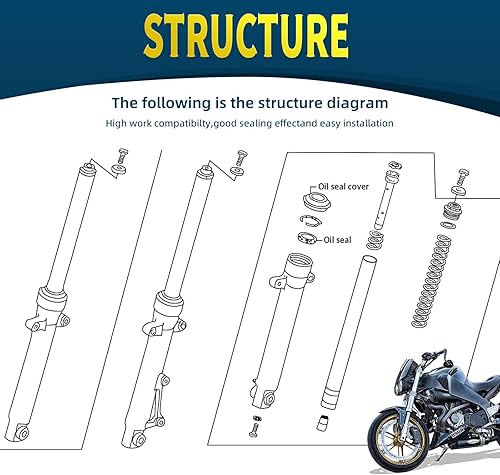 STRUCTURE

The following is the structure diagram

High work compatibilty,good sealing effectand easy installation

Oil seal cover

Oil seal