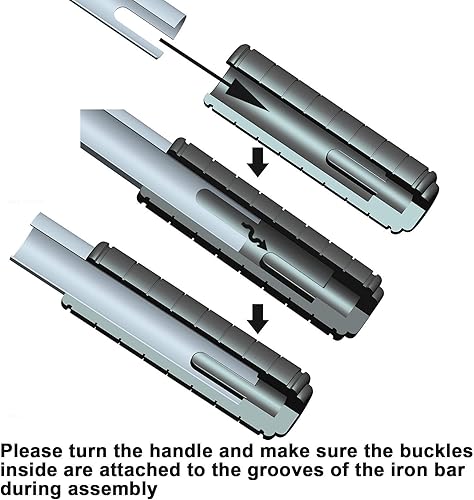 Please turn the handle and make sure the buckles inside are attached to the grooves of the iron bar during assembly