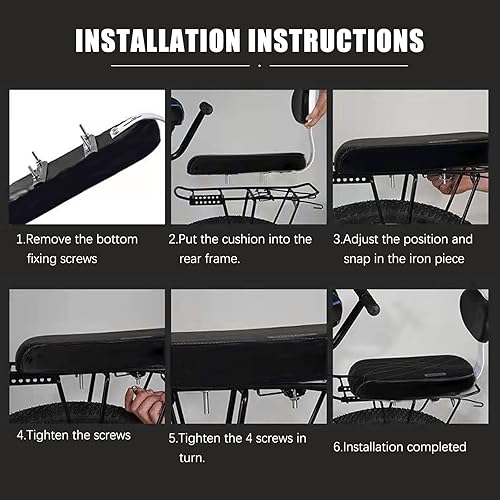 INSTALLATION INSTRUCTIONS

1.Remove the bottom fixing screws

2.Put the cushion into the rear frame.

3.Adjust the position and snap in the iron piece

4.Tighten the screws

5.Tighten the 4 screws in turn.

6.Installation completed